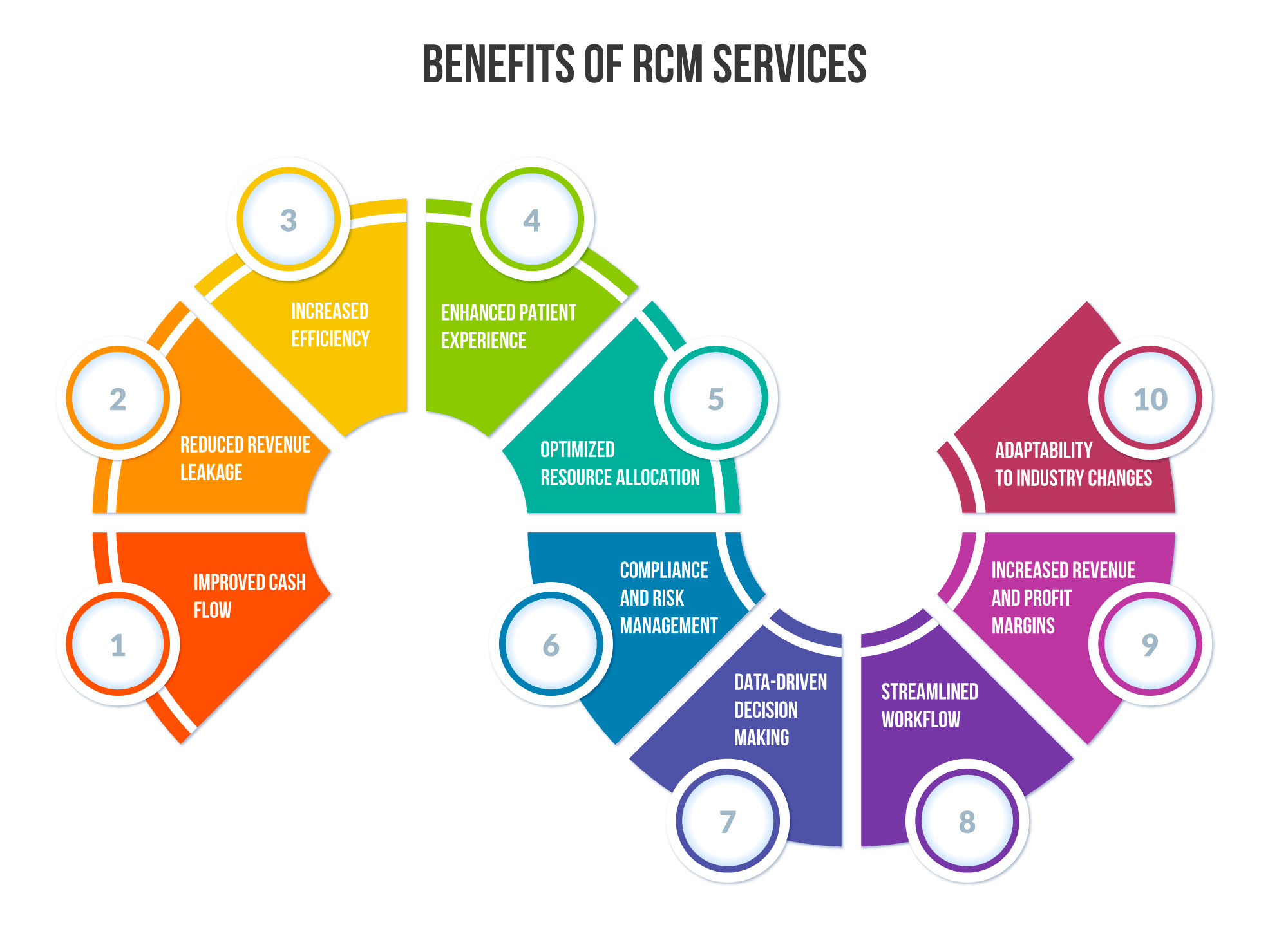 BENEFITS OF RCM SERVICES

1
IMPROVED CASH FLOW

2
REDUCED REVENUE LEAKAGE

3
INCREASED EFFICIENCY

4
ENHANCED PATIENT EXPERIENCE

5
OPTIMIZED RESOURCE ALLOCATION

6
COMPLIANCE AND RISK MANAGEMENT

7
DATA-DRIVEN DECISION MAKING

8
STREAMLINED WORKFLOW

9
INCREASED REVENUE AND PROFIT MARGINS

10
ADAPTABILITY TO INDUSTRY CHANGES