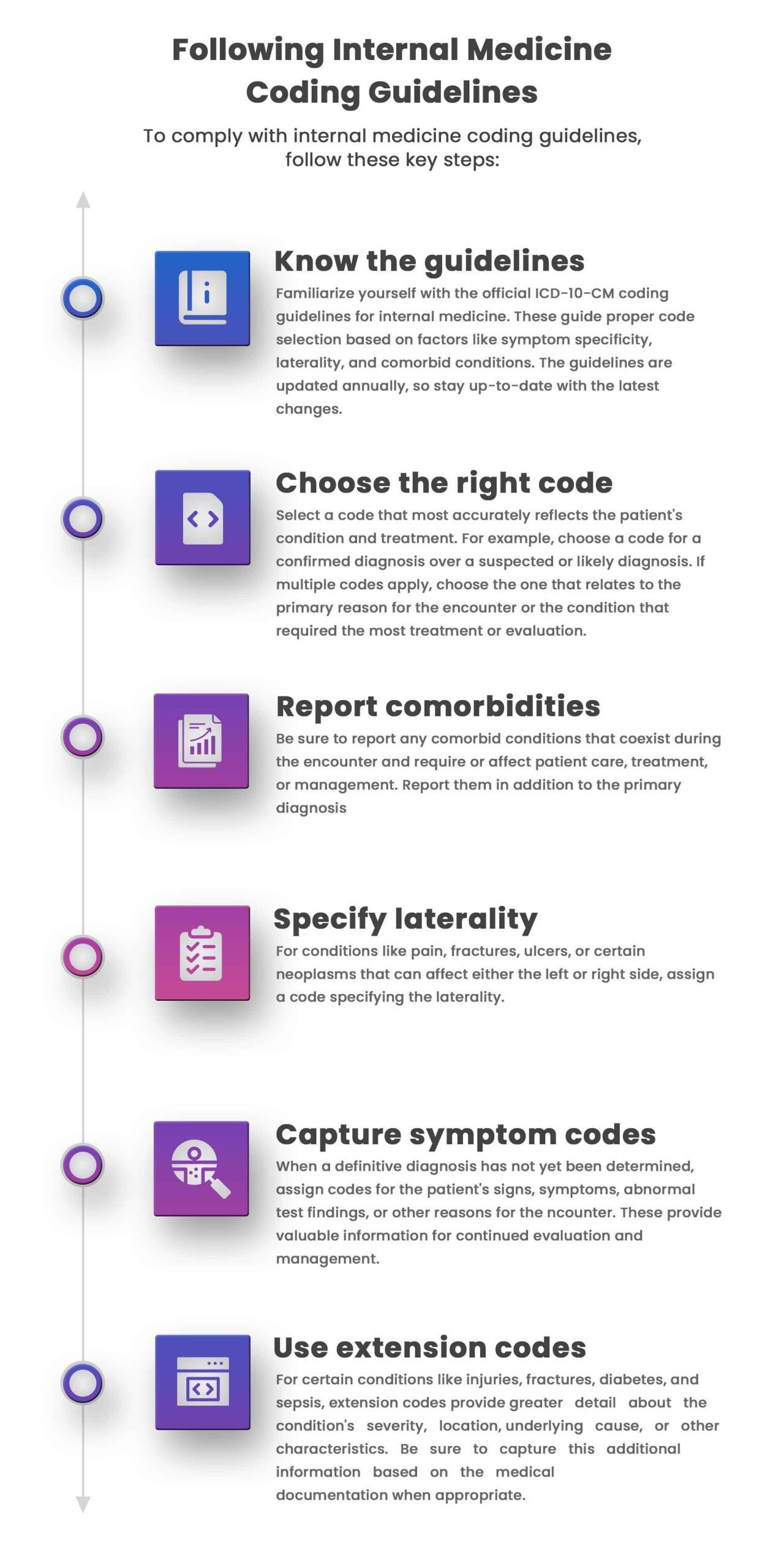 Following Internal Medicine Coding Guidelines

To comply with internal medicine coding guidelines, follow these key steps:

Know the guidelines
Familiarize yourself with the official ICD-10-CM coding guidelines for internal medicine. These guide proper code selection based on factors like symptom specificity, laterality, and comorbid conditions. The guidelines are updated annually, so stay up-to-date with the latest changes.

Choose the right code
Select a code that most accurately reflects the patient's condition and treatment. For example, choose a code for a confirmed diagnosis over a suspected or likely diagnosis. If multiple codes apply, choose the one that relates to the primary reason for the encounter or the condition that required the most treatment or evaluation.

Report comorbidities
Be sure to report any comorbid conditions that coexist during the encounter and require or affect patient care, treatment, or management. Report them in addition to the primary diagnosis

Specify laterality
For conditions like pain, fractures, ulcers, or certain neoplasms that can affect either the left or right side, assign a code specifying the laterality.

Capture symptom codes
When a definitive diagnosis has not yet been determined, assign codes for the patient's signs, symptoms, abnormal test findings, or other reasons for the ncounter. These provide valuable information for continued evaluation and management.

Use extension codes
For certain conditions like injuries, fractures, diabetes, and sepsis, extension codes provide greater detail about the condition's severity, location, underlying cause, or other characteristics. Be sure to capture this additional information based on the medical documentation when appropriate.