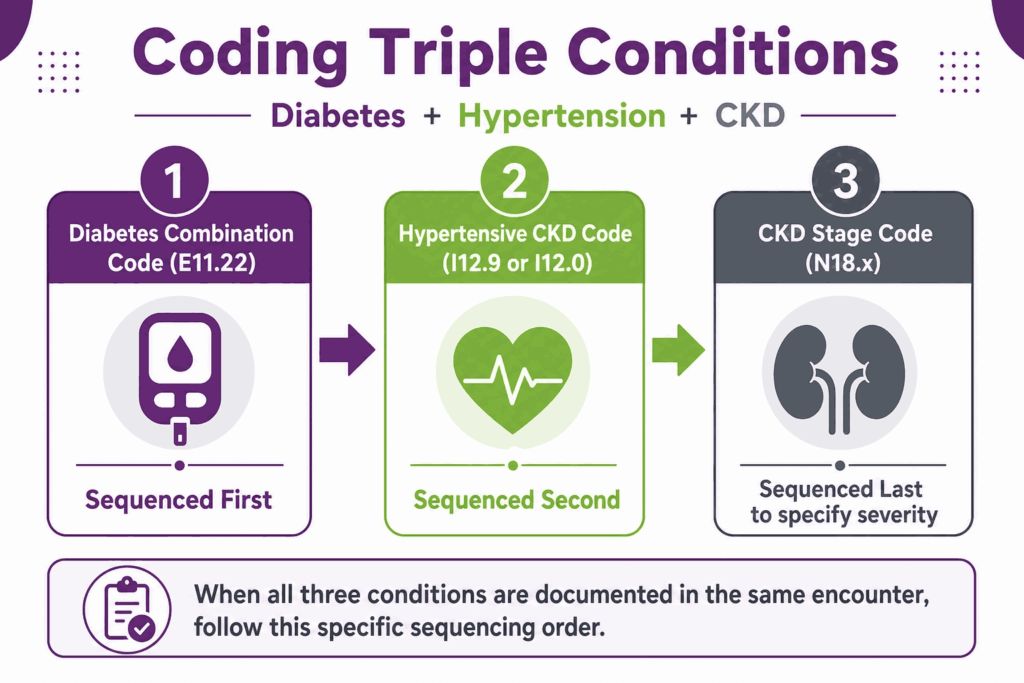 Coding Triple Conditions

Diabetes + Hypertension + CKD

1

Diabetes Combination Code (E11.22)

Sequenced First

2

Hypertensive CKD Code (I12.9 or I12.0)

Sequenced Second

3

CKD Stage Code (N18.x)

Sequenced Last to specify severity

When all three conditions are documented in the same encounter, follow this specific sequencing order.